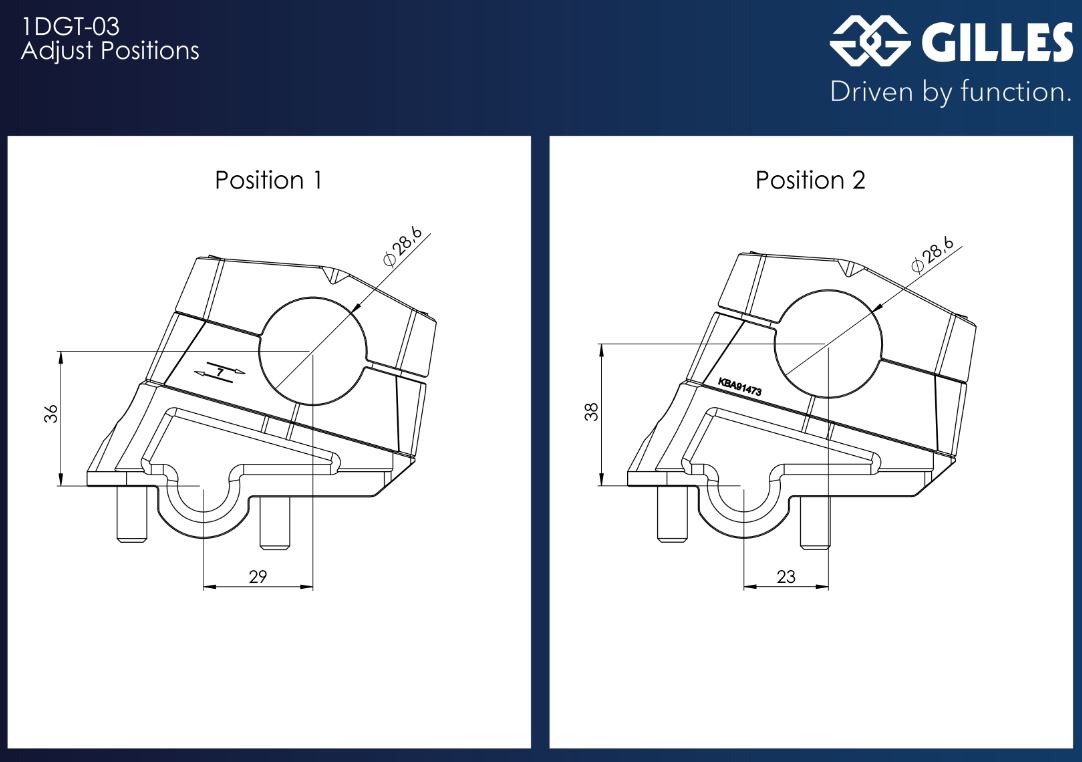 1DGT-03
Adjust Positions

GILLES
Driven by function.

Position 1

$\phi 28,6$

7

36

29

Position 2

$\phi 28,6$

KBA91473

38

23